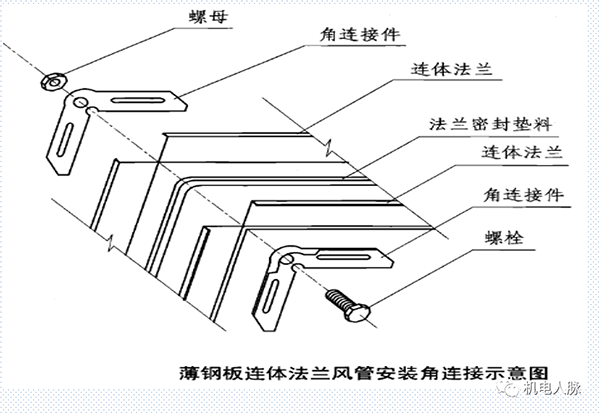 螺母

角连接件

连体法兰

法兰密封垫料

连体法兰

角连接件

螺栓

薄钢板连体法兰风管安装角连接示意图

机电人脉